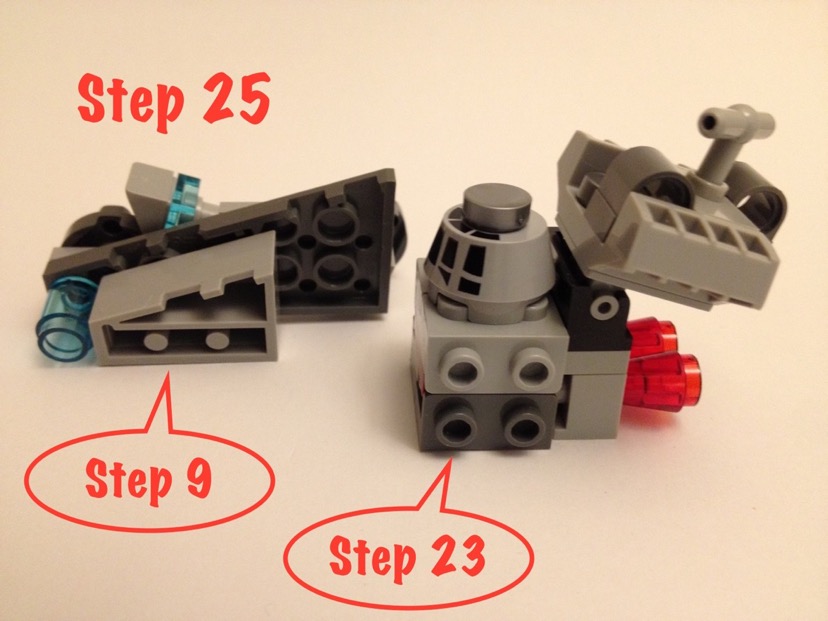 Step 25

Step 9

Step 23